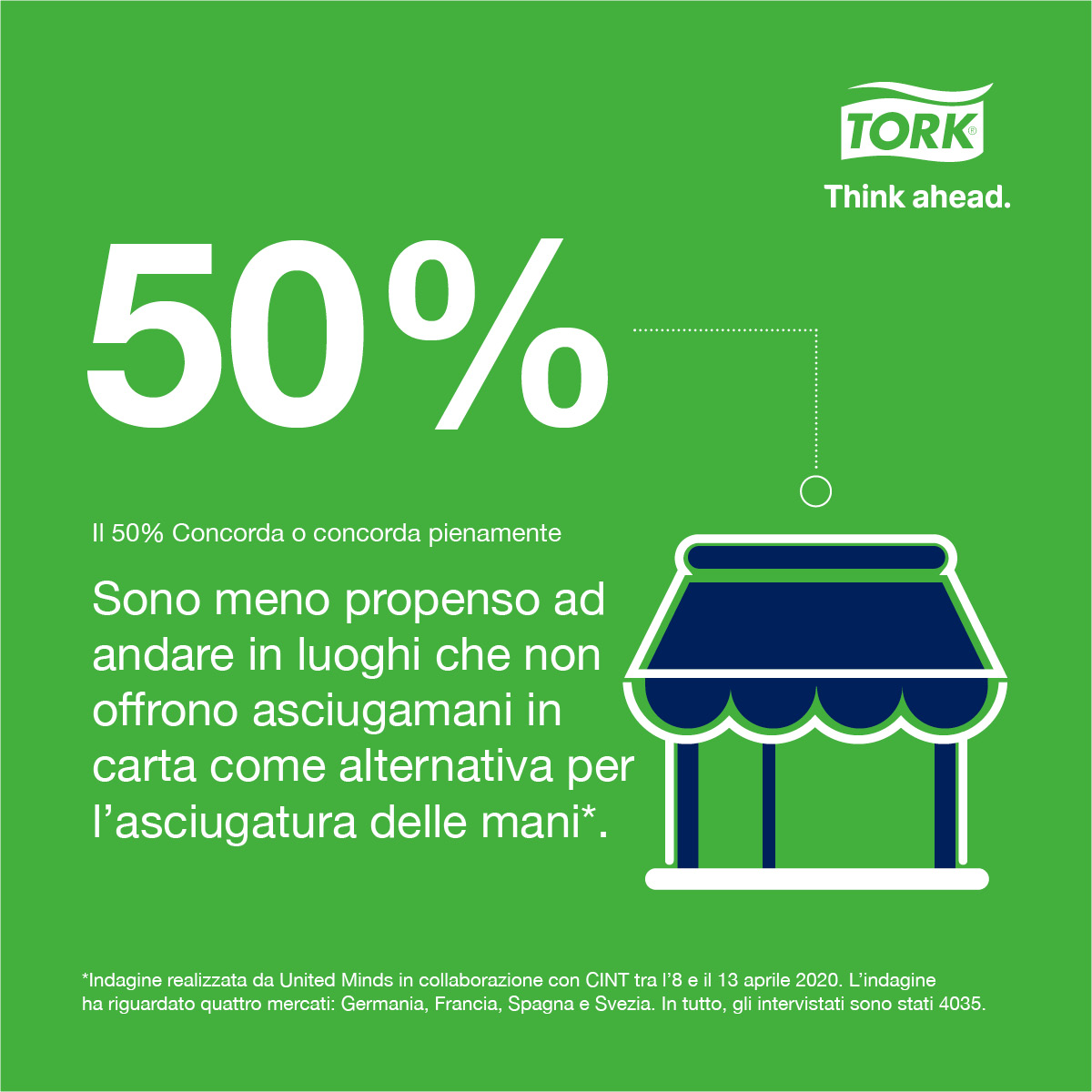 TORK®
Think ahead.

50%

Il 50% Concorda o concorda pienamente

Sono meno propenso ad andare in luoghi che non offrono asciugamani in carta come alternativa per l'asciugatura delle mani*.

*Indagine realizzata da United Minds in collaborazione con CINT tra l'8 e il 13 aprile 2020. L'indagine ha riguardato quattro mercati: Germania, Francia, Spagna e Svezia. In tutto, gli intervistati sono stati 4035.